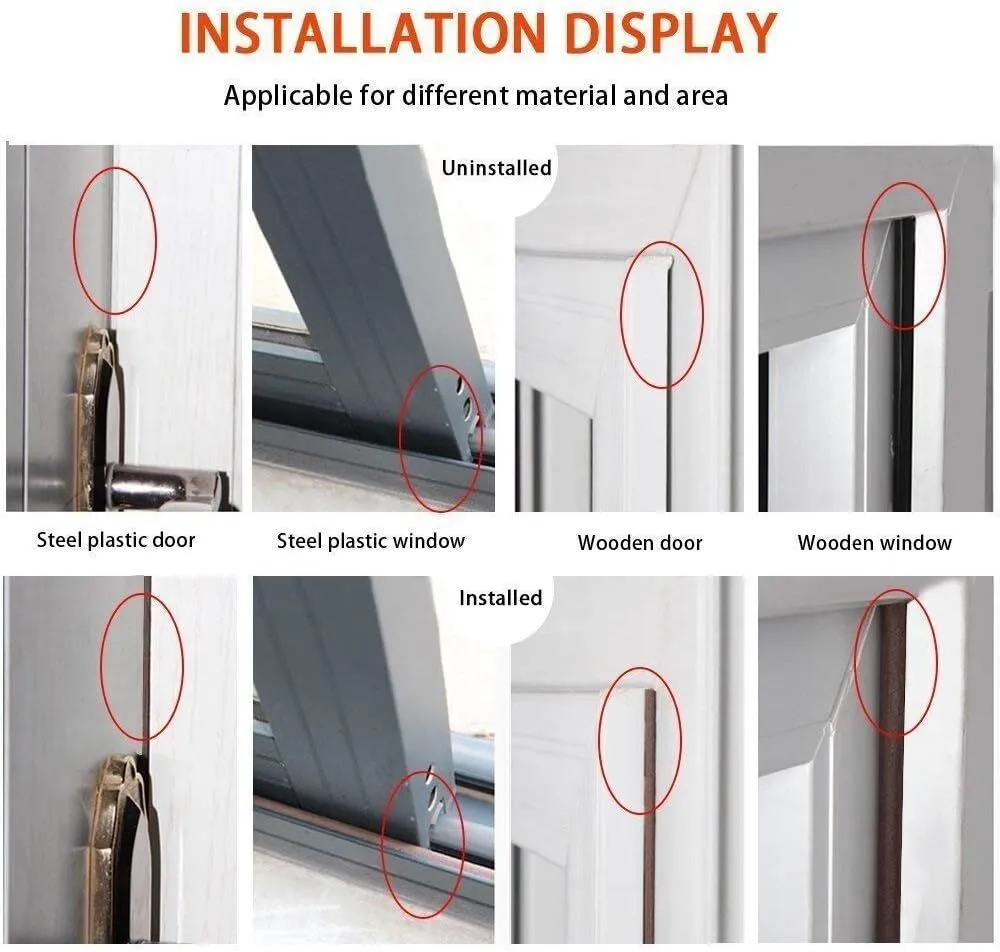 INSTALLATION DISPLAY

Applicable for different material and area

Uninstalled

Steel plastic door

Steel plastic window

Wooden door

Wooden window

Installed